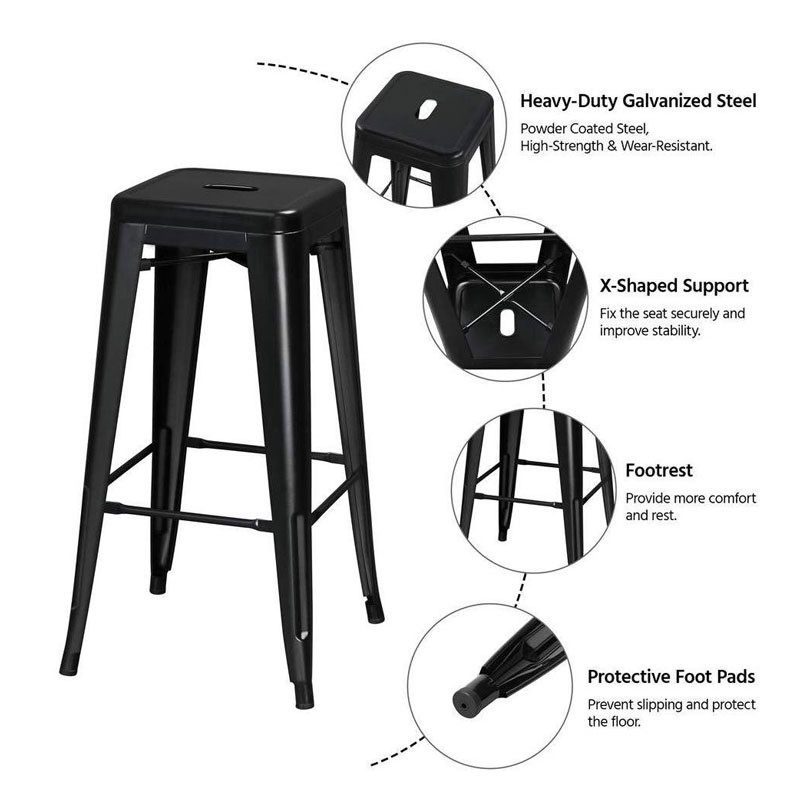 Heavy-Duty Galvanized Steel
Powder Coated Steel, High-Strength & Wear-Resistant.

X-Shaped Support
Fix the seat securely and improve stability.

Footrest
Provide more comfort and rest.

Protective Foot Pads
Prevent slipping and protect the floor.